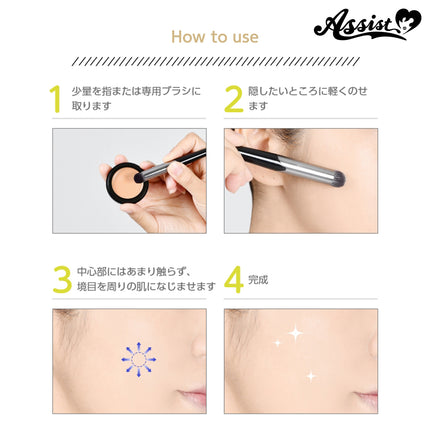 Assist

How to use

1 少量を指または専用ブラシに取ります

2 隠したいところに軽くのせます

3 中心部にはあまり触らず、境目を周りの肌になじませます

4 完成